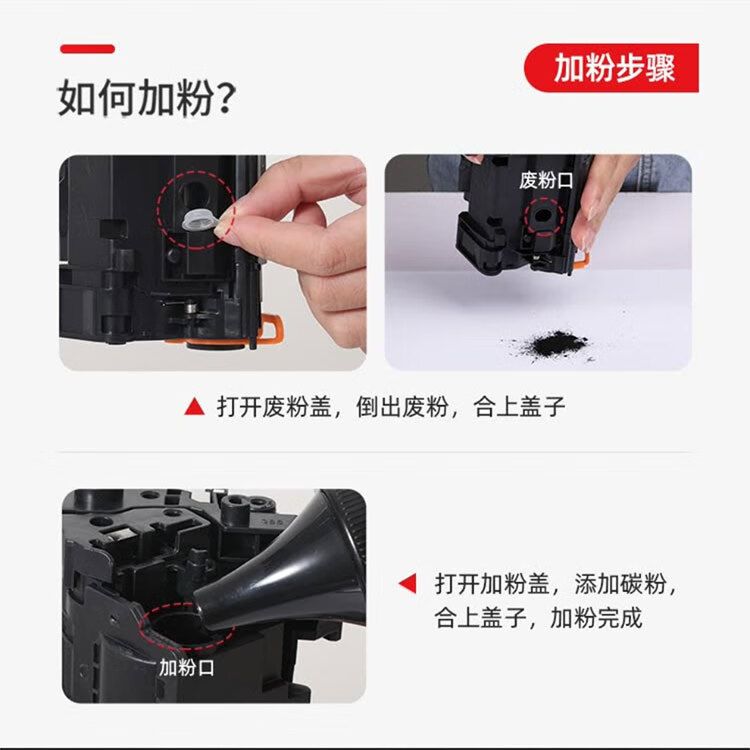 如何加粉?

加粉步骤

废粉口

▲ 打开废粉盖，倒出废粉，合上盖子

加粉口

◀ 打开加粉盖，添加碳粉，合上盖子，加粉完成