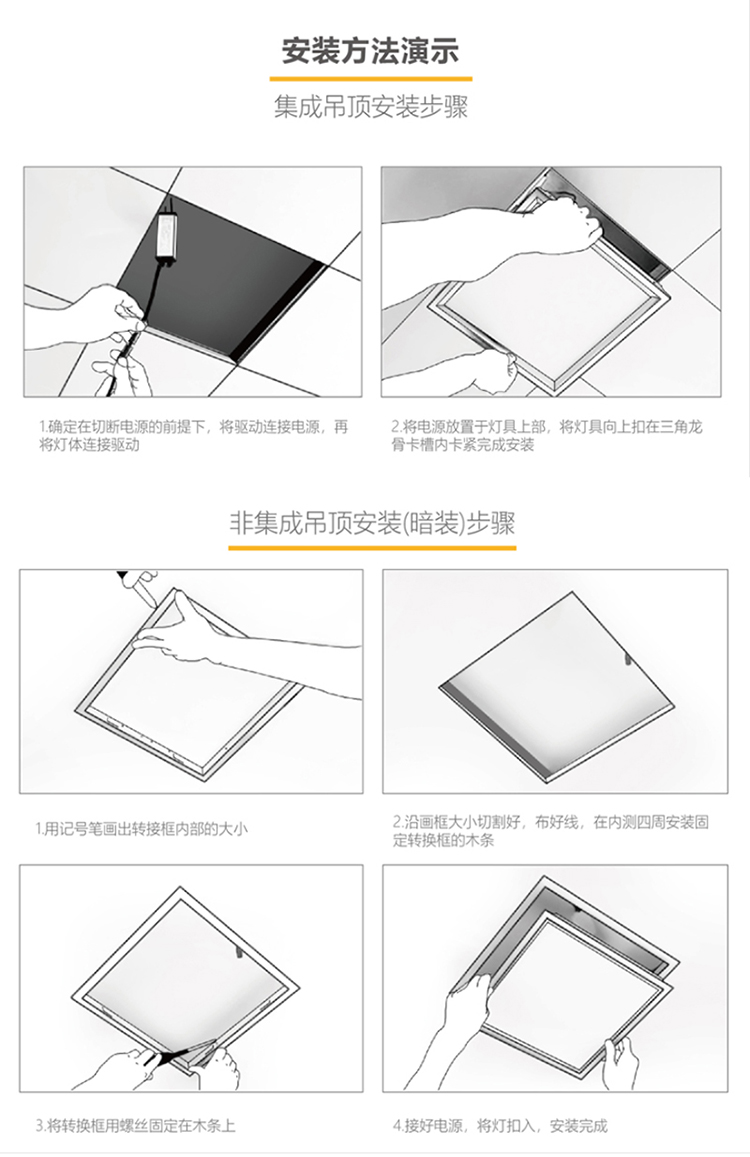 安装方法演示

集成吊顶安装步骤

1.确定在切断电源的前提下，将驱动连接电源，再将灯体连接驱动

2.将电源放置于灯具上部，将灯具向上扣在三角龙骨卡槽内卡紧完成安装

非集成吊顶安装(暗装)步骤

1.用记号笔画出转接框内部的大小

2.沿画框大小切割好，布好线，在内测四周安装固定转换框的木条

3.将转换框用螺丝固定在木条上

4.接好电源，将灯扣入，安装完成