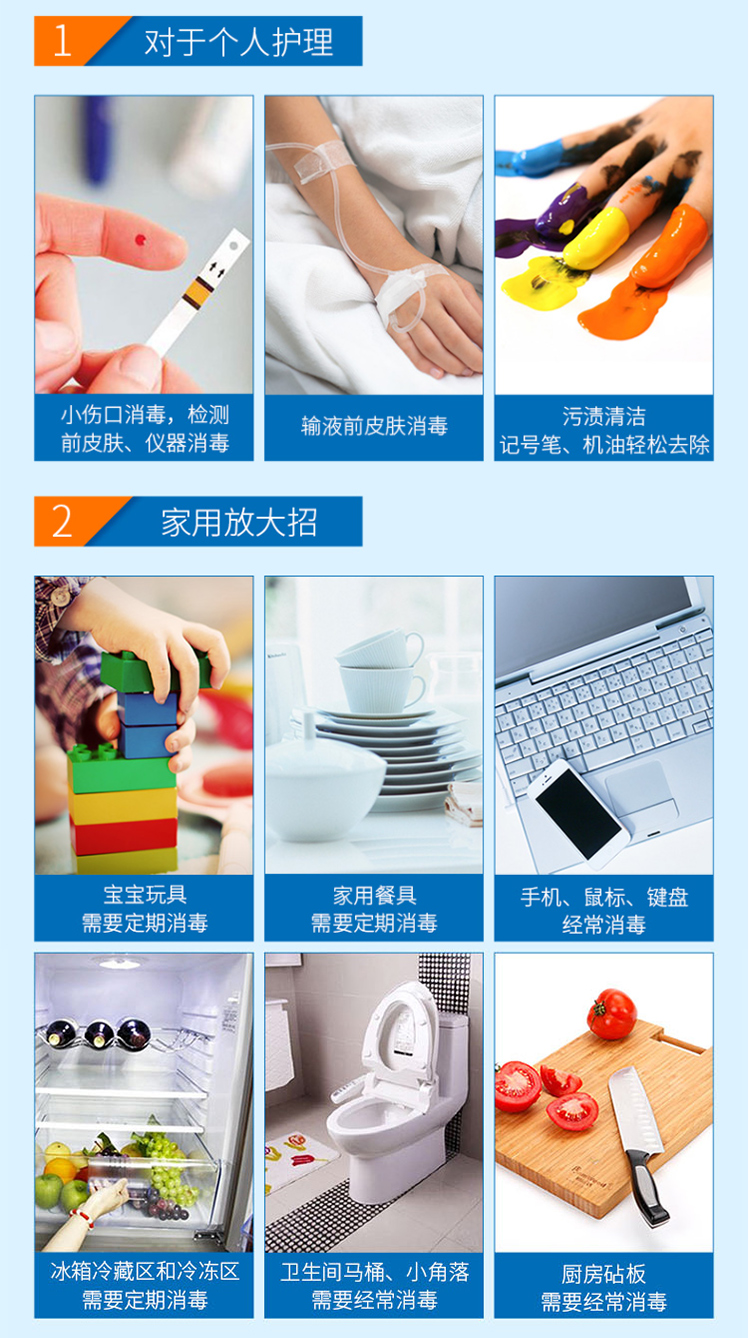 1 对于个人护理

小伤口消毒，检测前皮肤、仪器消毒

输液前皮肤消毒

污渍清洁
记号笔、机油轻松去除

2 家用放大招

宝宝玩具
需要定期消毒

家用餐具
需要定期消毒

手机、鼠标、键盘
经常消毒

冰箱冷藏区和冷冻区
需要定期消毒

卫生间马桶、小角落
需要经常消毒

厨房砧板
需要经常消毒