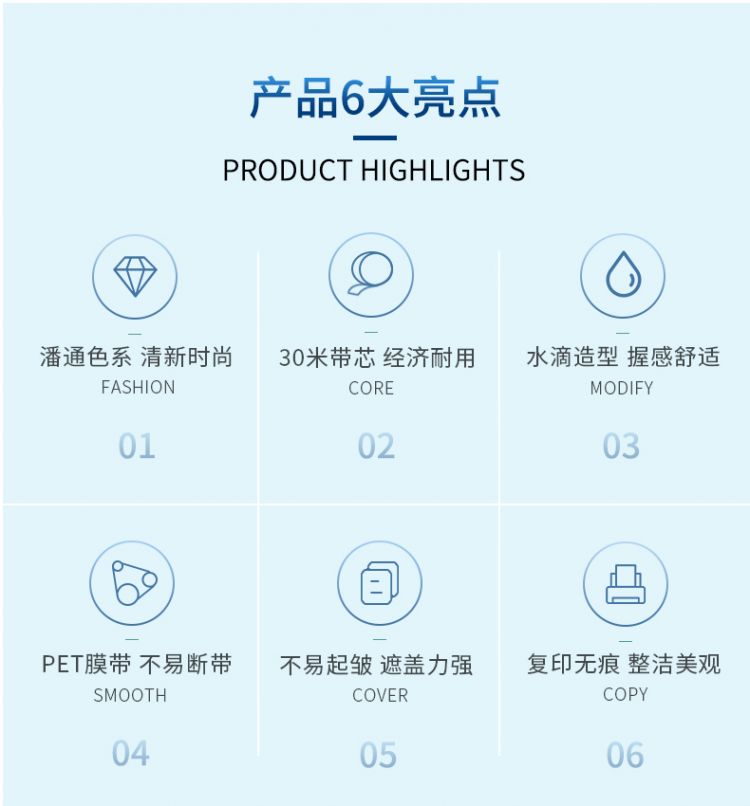 产品6大亮点

PRODUCT HIGHLIGHTS

潘通色系 清新时尚
FASHION
01

30米带芯 经济耐用
CORE
02

水滴造型 握感舒适
MODIFY
03

PET膜带 不易断带
SMOOTH
04

不易起皱 遮盖力强
COVER
05

复印无痕 整洁美观
COPY
06