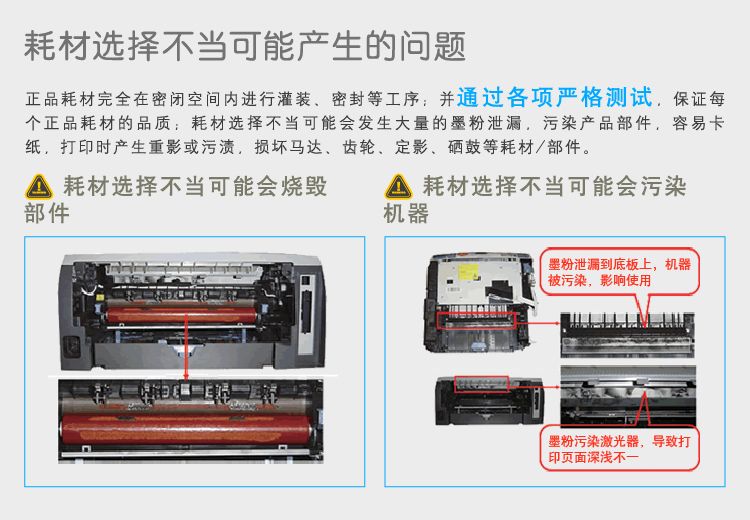 耗材选择不当可能产生的问题

正品耗材完全在密闭空间内进行灌装、密封等工序；并通过各项严格测试，保证每个正品耗材的品质；耗材选择不当可能会发生大量的墨粉泄漏，污染产品部件，容易卡纸，打印时产生重影或污渍，损坏马达、齿轮、定影、硒鼓等耗材/部件。

耗材选择不当可能会烧毁部件

耗材选择不当可能会污染机器

墨粉泄漏到底板上，机器被污染，影响使用

墨粉污染激光器，导致打印页面深浅不一