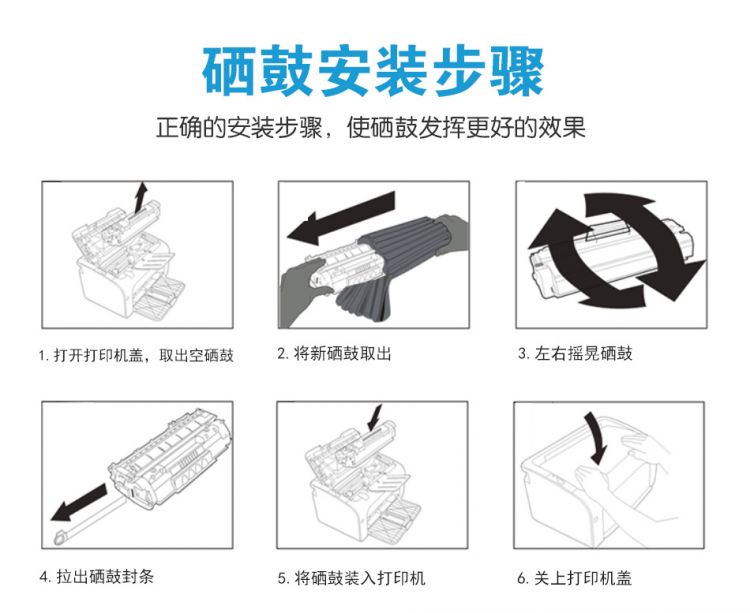 硒鼓安装步骤

正确的安装步骤，使硒鼓发挥更好的效果

1. 打开打印机盖，取出空硒鼓

2. 将新硒鼓取出

3. 左右摇晃硒鼓

4. 拉出硒鼓封条

5. 将硒鼓装入打印机

6. 关上打印机盖