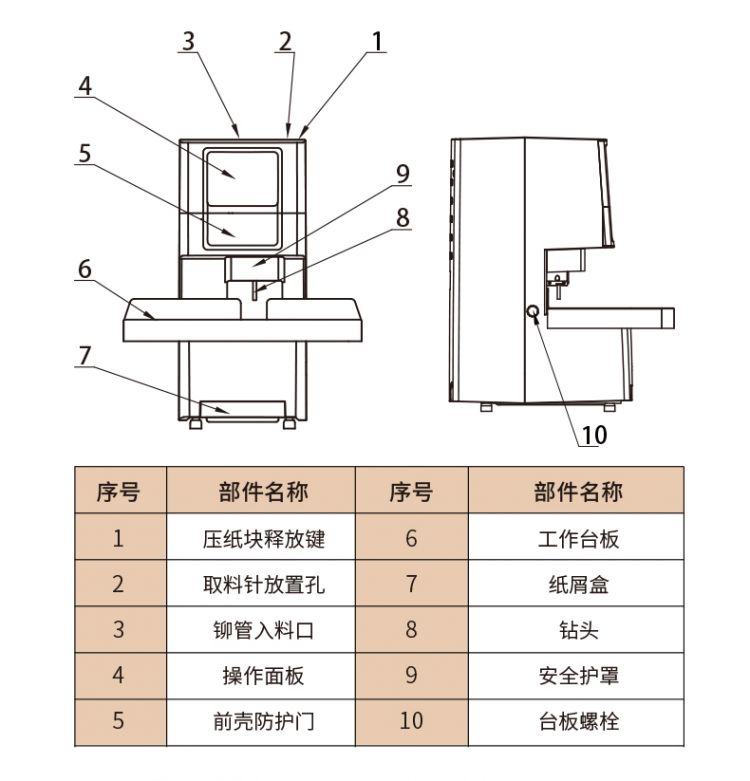 3 2 1
4
5
9
8
6
7
10

| 序号 | 部件名称 | 序号 | 部件名称 |
|---|---|---|---|
| 1 | 压纸块释放键 | 6 | 工作台板 |
| 2 | 取料针放置孔 | 7 | 纸屑盒 |
| 3 | 铆管入料口 | 8 | 钻头 |
| 4 | 操作面板 | 9 | 安全护罩 |
| 5 | 前壳防护门 | 10 | 台板螺栓 |