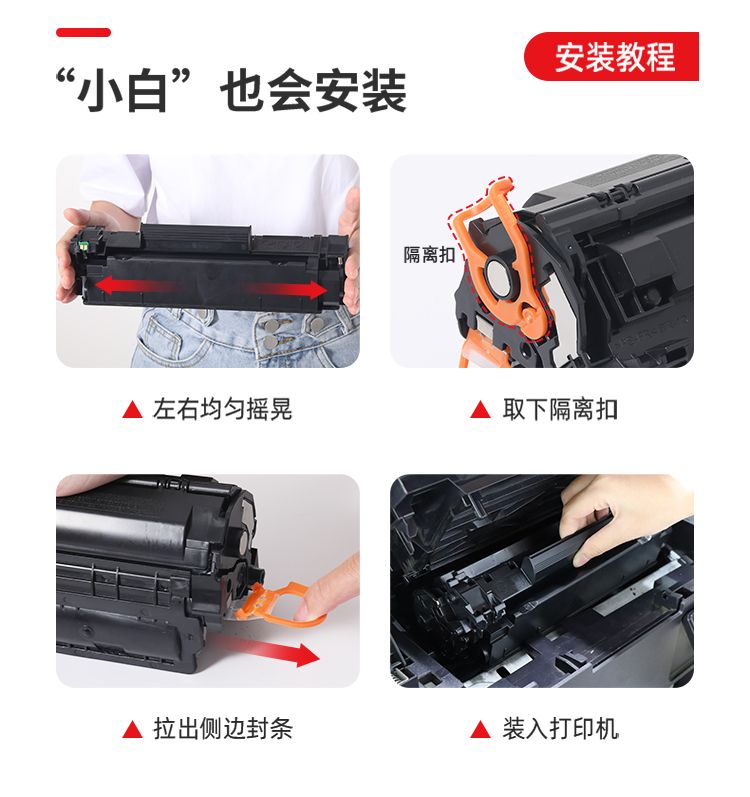 “小白”也会安装

安装教程

隔离扣

▲ 左右均匀摇晃

▲ 取下隔离扣

▲ 拉出侧边封条

▲ 装入打印机