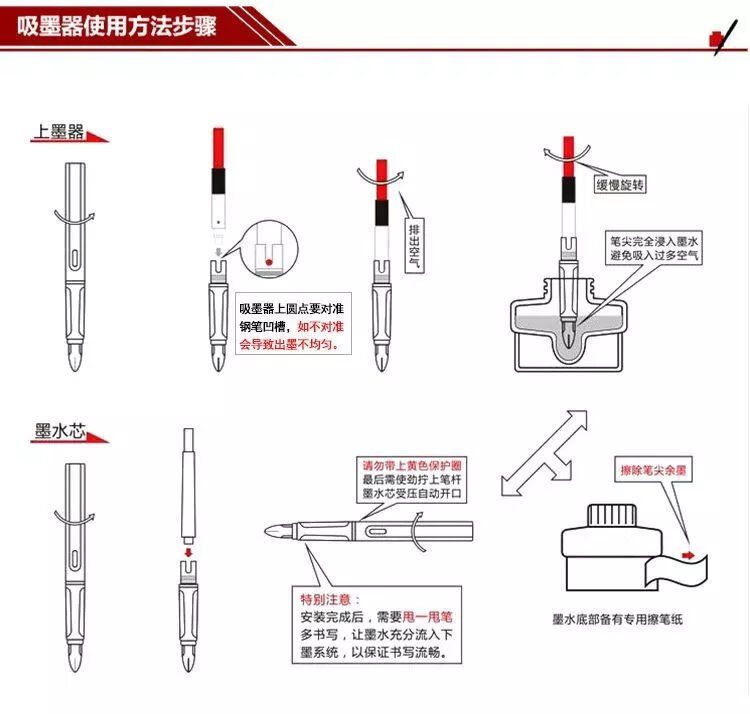 吸墨器使用方法步骤

上墨器

吸墨器上圆点要对准钢笔凹槽，如不对准会导致出墨不均匀。

排出空气

缓慢旋转

笔尖完全浸入墨水避免吸入过多空气

墨水芯

请勿带上黄色保护圈
最后需使劲拧上笔杆
墨水芯受压自动开口

特别注意：
安装完成后，需要甩一甩笔多书写，让墨水充分流入下墨系统，以保证书写流畅。

擦除笔尖余墨

墨水底部备有专用擦笔纸