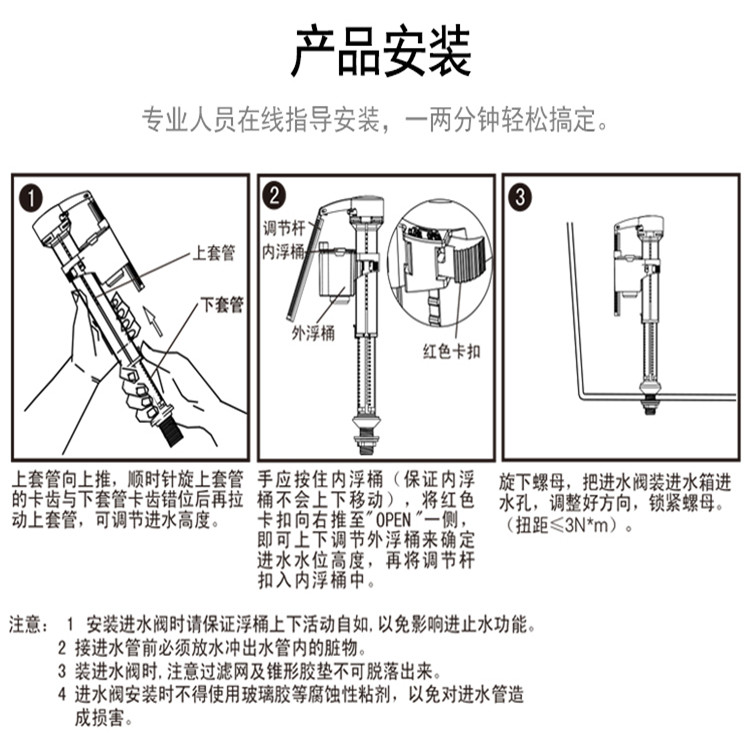 产品安装

专业人员在线指导安装，一两分钟轻松搞定。

1

上套管

下套管

上套管向上推，顺时针旋上套管的卡齿与下套管卡齿错位后再拉动上套管，可调节进水高度。

2

调节杆

内浮桶

外浮桶

红色卡扣

手应按住内浮桶（保证内浮桶不会上下移动），将红色卡扣向右推至"OPEN"一侧，即可上下调节外浮桶来确定进水水位高度，再将调节杆扣入内浮桶中。

3

旋下螺母，把进水阀装进水箱进水孔，调整好方向，锁紧螺母。（扭距≤3N*m）。

注意： 1 安装进水阀时请保证浮桶上下活动自如，以免影响进止水功能。
2 接进水管前必须放水冲出水管内的脏物。
3 装进水阀时，注意过滤网及锥形胶垫不可脱落出来。
4 进水阀安装时不得使用玻璃胶等腐蚀性粘剂，以免对进水管造成损害。