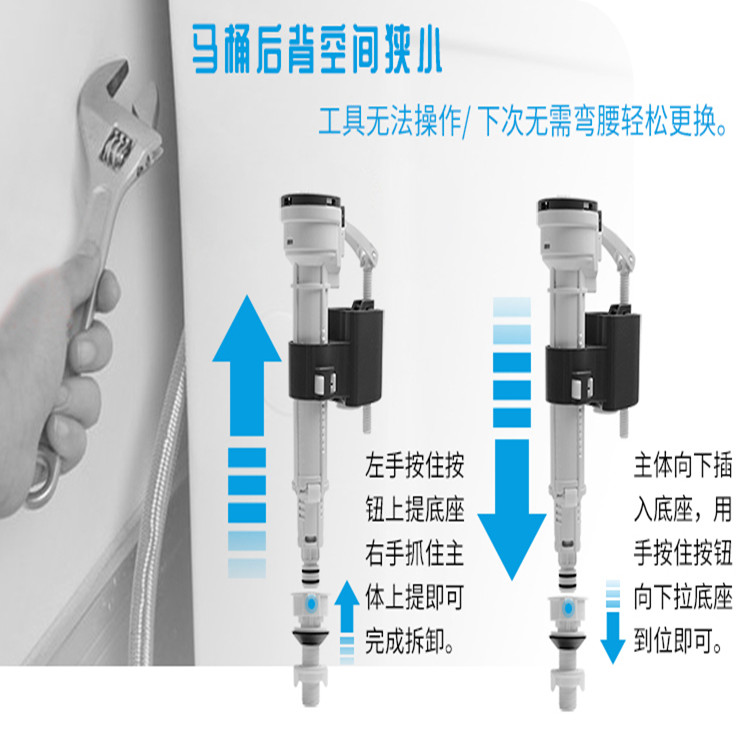 马桶后背空间狭小

工具无法操作/ 下次无需弯腰轻松更换。

左手按住按钮上提底座右手抓住主体上提即可完成拆卸。

主体向下插入底座，用手按住按钮向下拉底座到位即可。