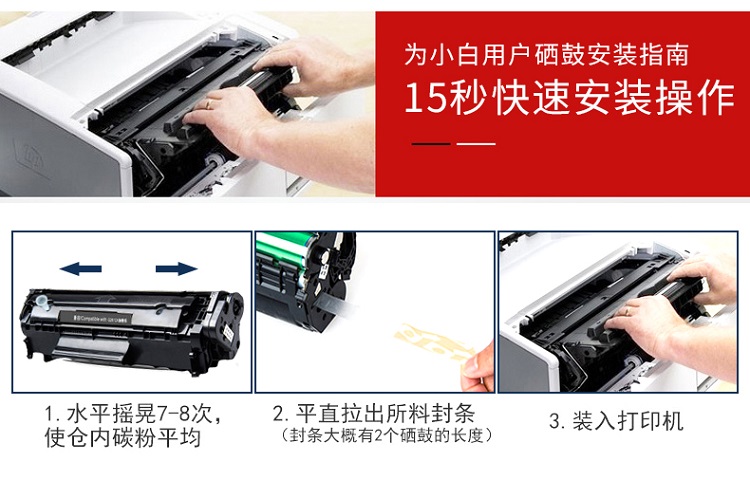 为小白用户硒鼓安装指南
15秒快速安装操作

1. 水平摇晃7-8次，使仓内碳粉平均

2. 平直拉出所料封条
（封条大概有2个硒鼓的长度）

3. 装入打印机